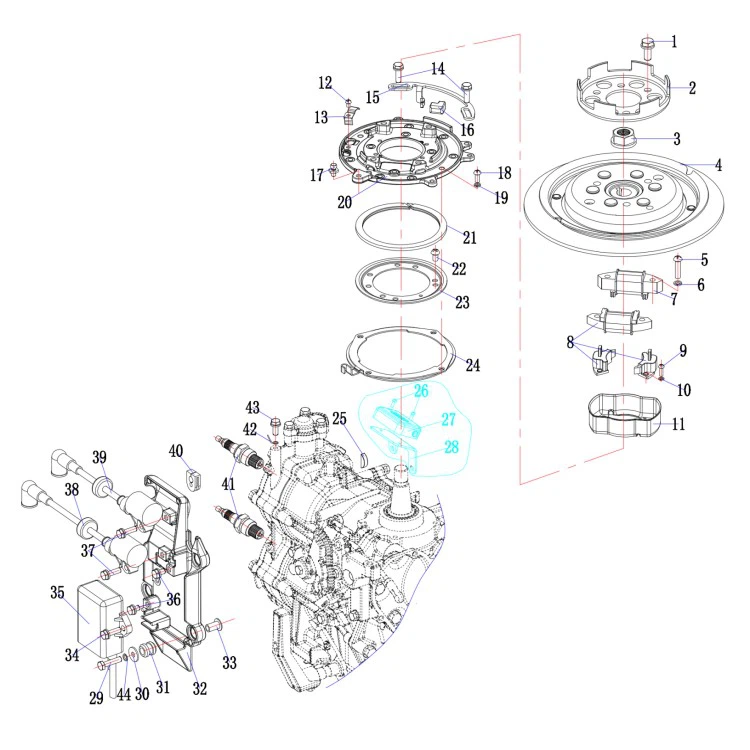 1
2
3
4
5
6
7
8
9
10
11
12
13
14
15
16
17
18
19
20
21
22
23
24
25
26
27
28
29
30
31
32
33
34
35
36
37
38
39
40
41
42
43
44